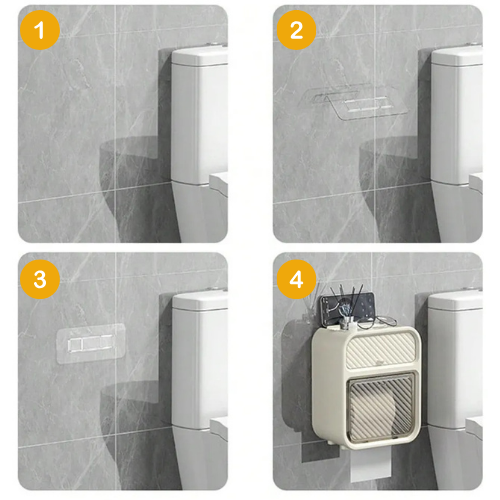 1

2

3

4