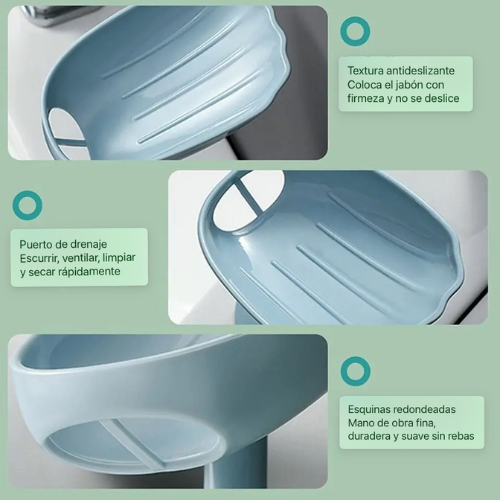 Textura antideslizante
Coloca el jabón con firmeza y no se deslice

Puerto de drenaje
Escurrir, ventilar, limpiar y secar rápidamente

Esquinas redondeadas
Mano de obra fina, duradera y suave sin rebas